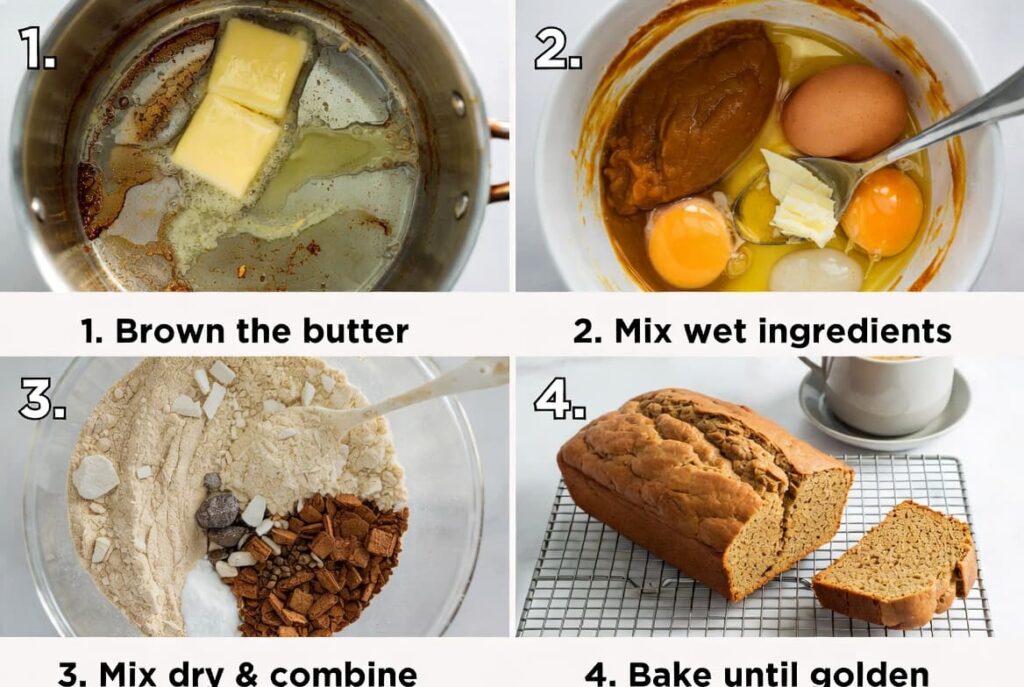 1.

2.

1. Brown the butter

2. Mix wet ingredients

3.

4.

3. Mix dry & combine

4. Bake until golden