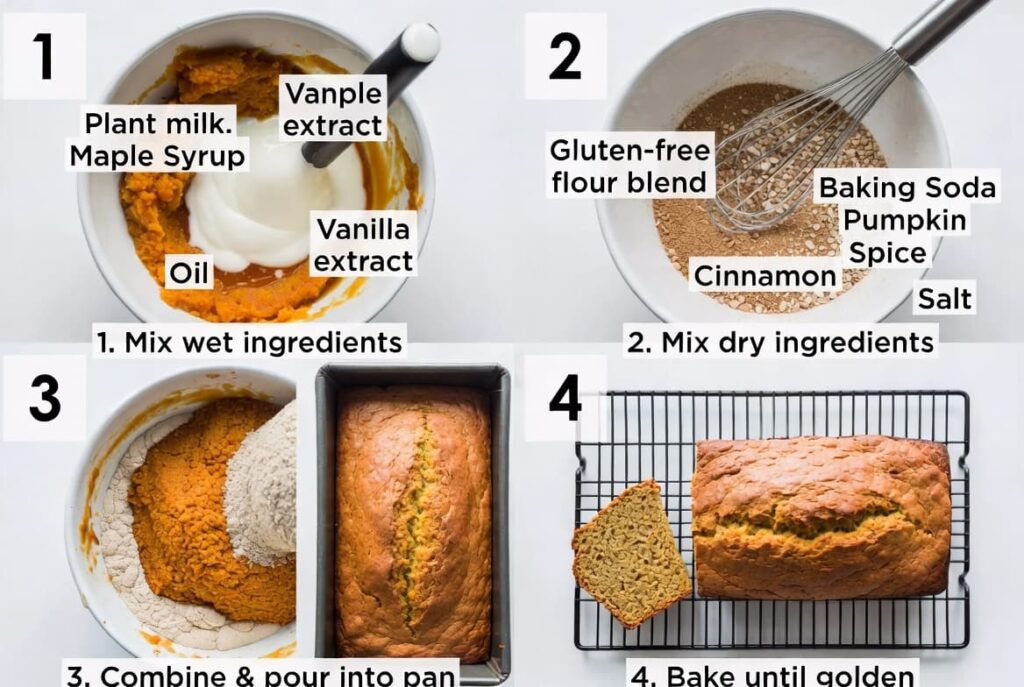 1

Plant milk. Maple Syrup

Vanple extract

Vanilla extract

Oil

1. Mix wet ingredients

2

Gluten-free flour blend

Baking Soda

Pumpkin Spice

Cinnamon

Salt

2. Mix dry ingredients

3

3. Combine & pour into pan

4

4. Bake until golden