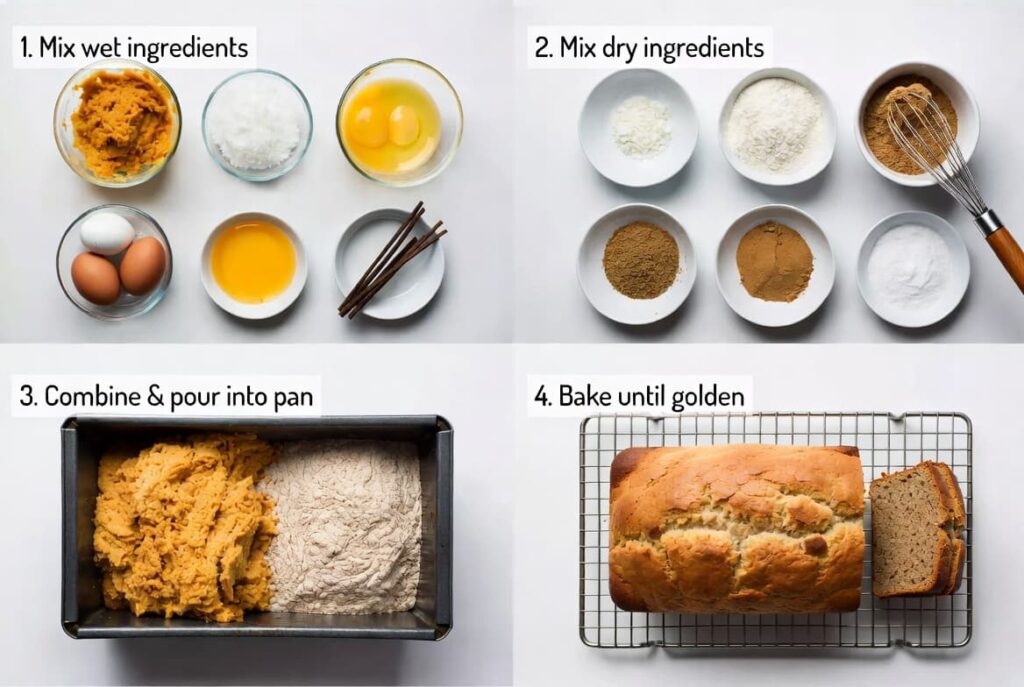 1. Mix wet ingredients

2. Mix dry ingredients

3. Combine & pour into pan

4. Bake until golden