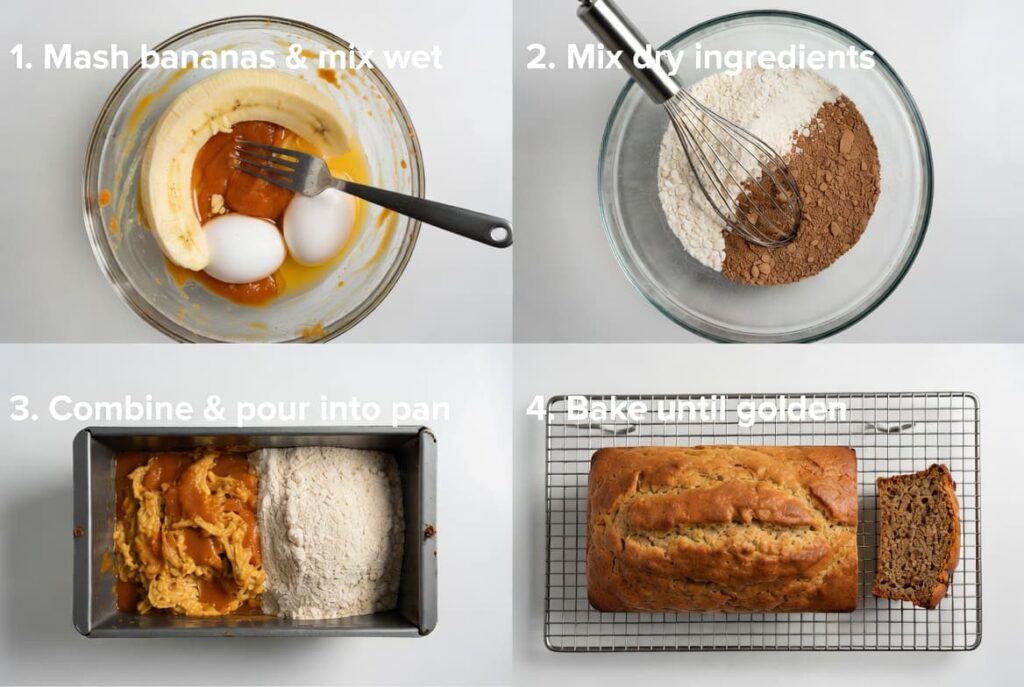 1. Mash bananas & mix wet

2. Mix dry ingredients

3. Combine & pour into pan

4. Bake until golden